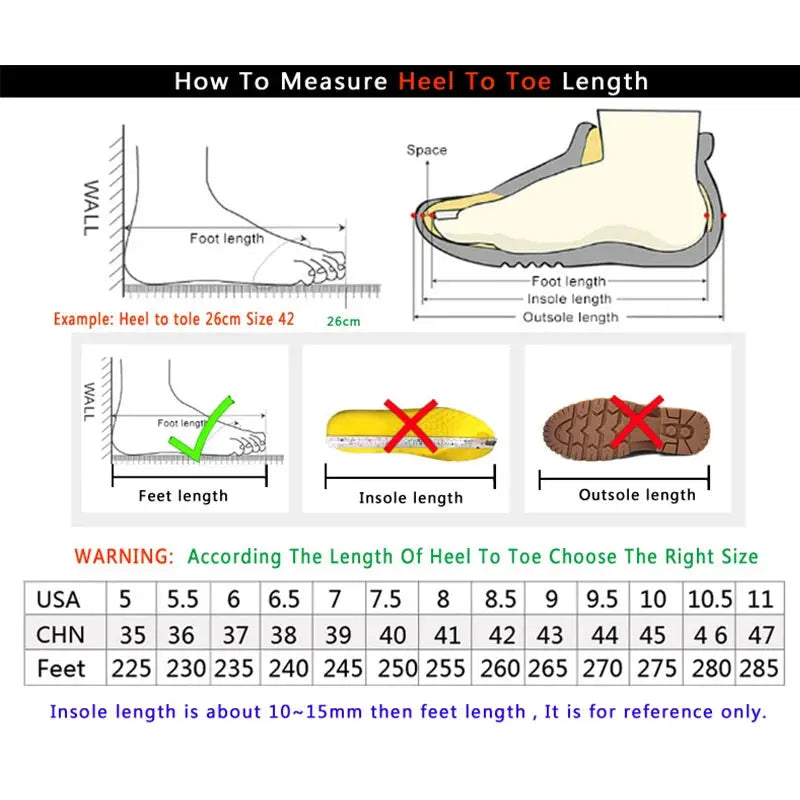 How To Measure Heel To Toe Length

WALL

Foot length

Example: Heel to tole 26cm Size 42

26cm

Space

Foot length

Insole length

Outsole length

WALL

Foot length

Feet length

Insole length

Outsole length

WARNING: According The Length Of Heel To Toe Choose The Right Size

| USA | 5 | 5.5 | 6 | 6.5 | 7 | 7.5 | 8 | 8.5 | 9 | 9.5 | 10 | 10.5 | 11 |
|---|---|---|---|---|---|---|---|---|---|---|---|---|---|
| CHN | 35 | 36 | 37 | 38 | 39 | 40 | 41 | 42 | 43 | 44 | 45 | 4 6 | 47 |
| Feet | 225 | 230 | 235 | 240 | 245 | 250 | 255 | 260 | 265 | 270 | 275 | 280 | 285 |

Insole length is about 10~15mm then feet length , It is for reference only.